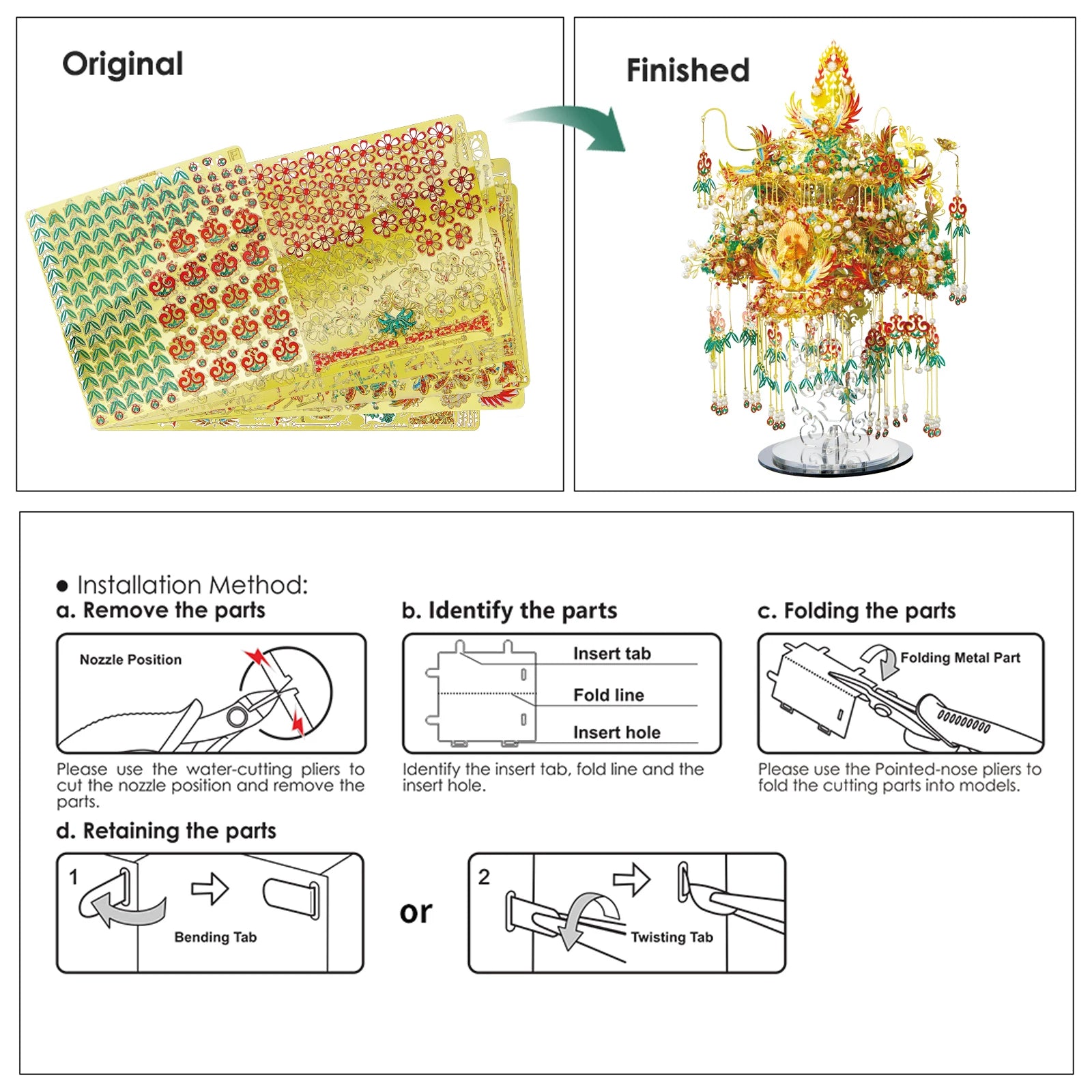 Original

Finished

● Installation Method:

a. Remove the parts

Nozzle Position

Please use the water-cutting pliers to cut the nozzle position and remove the parts.

b. Identify the parts

Insert tab

Fold line

Insert hole

Identify the insert tab, fold line and the insert hole.

c. Folding the parts

Folding Metal Part

Please use the Pointed-nose pliers to fold the cutting parts into models.

d. Retaining the parts

1

Bending Tab

or

2

Twisting Tab